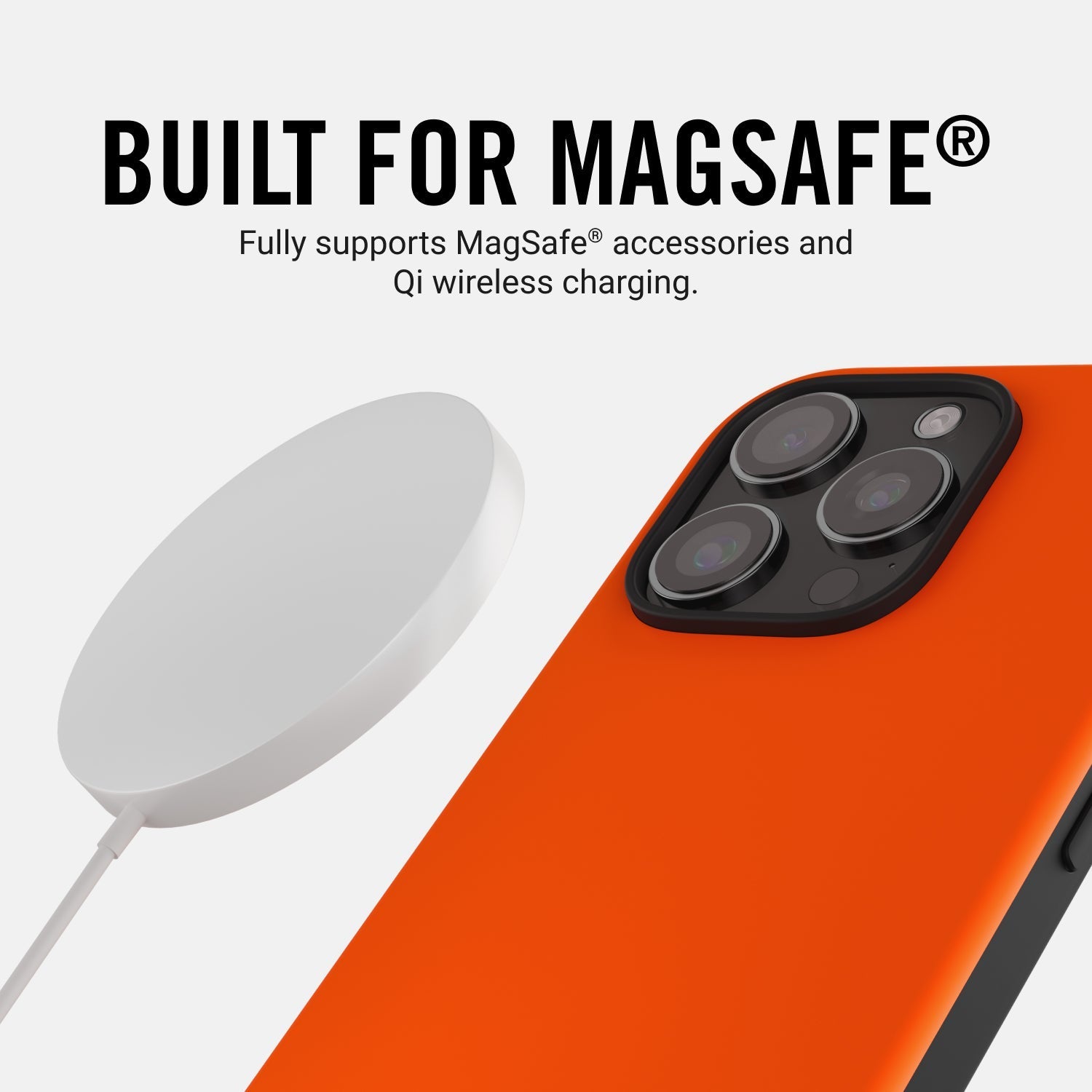 BUILT FOR MAGSAFE®

Fully supports MagSafe® accessories and Qi wireless charging.