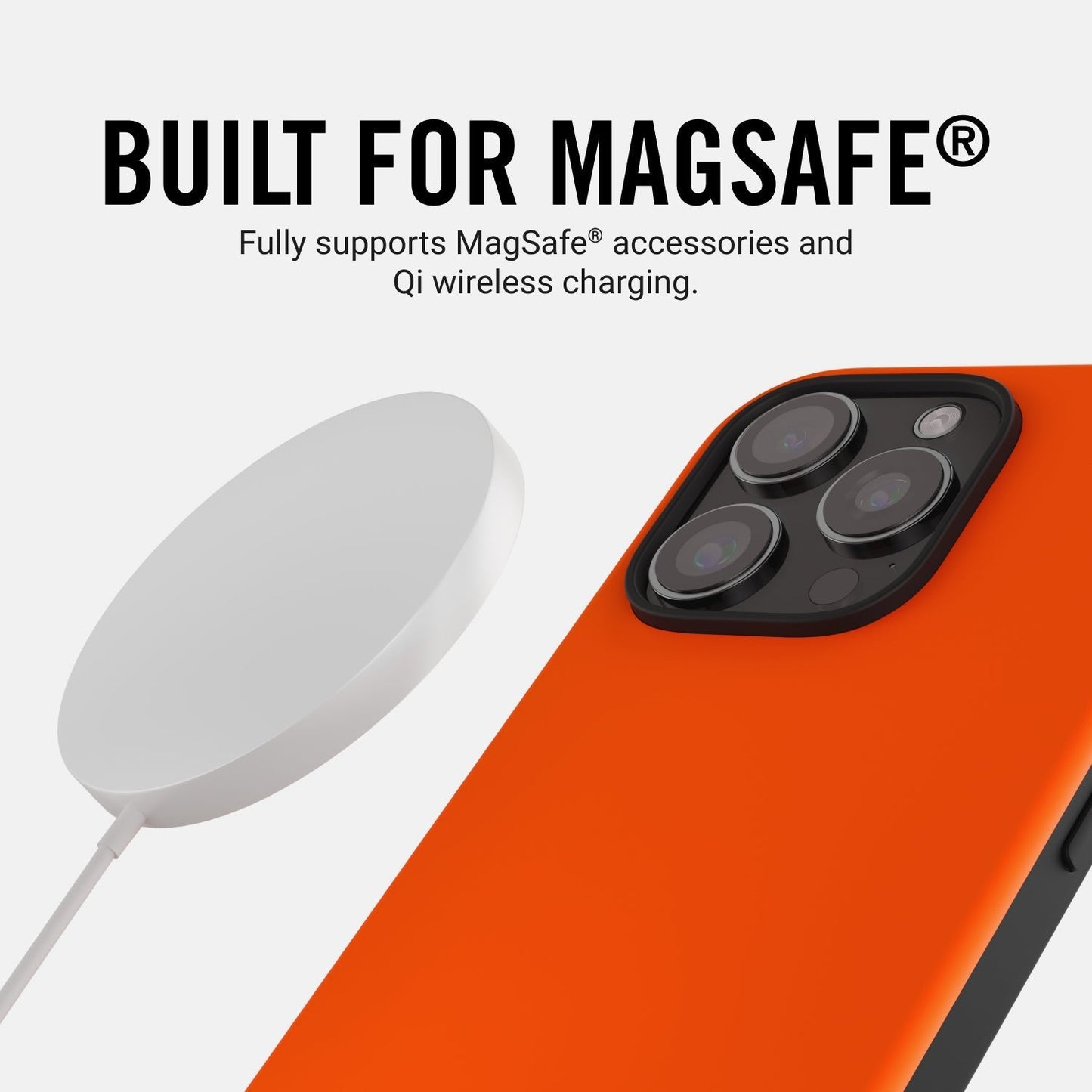 BUILT FOR MAGSAFE®

Fully supports MagSafe® accessories and Qi wireless charging.