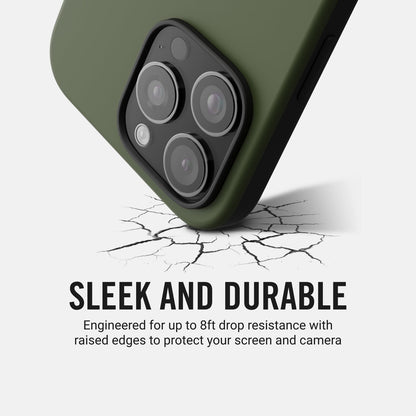 SLEEK AND DURABLE

Engineered for up to 8ft drop resistance with raised edges to protect your screen and camera