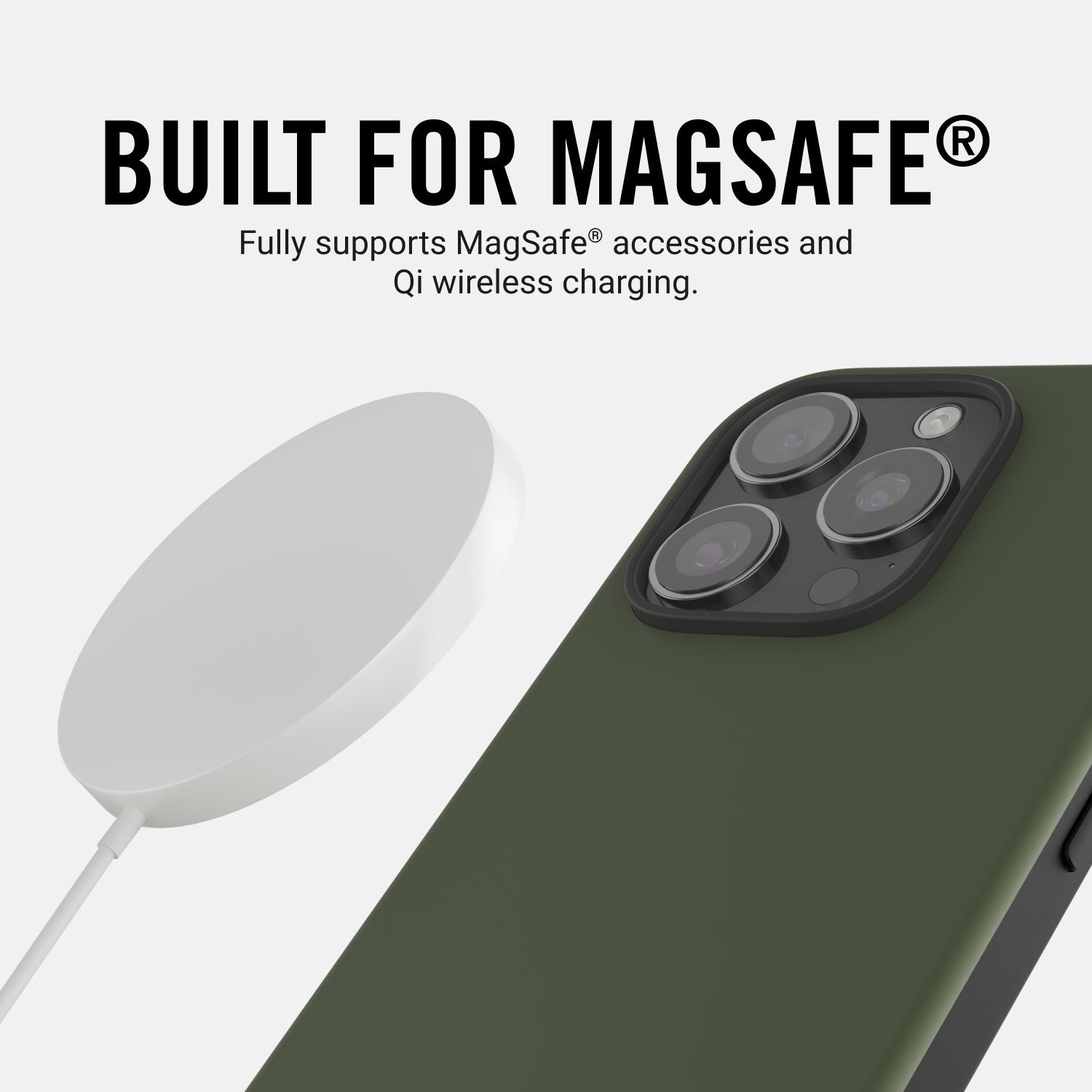 BUILT FOR MAGSAFE®

Fully supports MagSafe® accessories and Qi wireless charging.