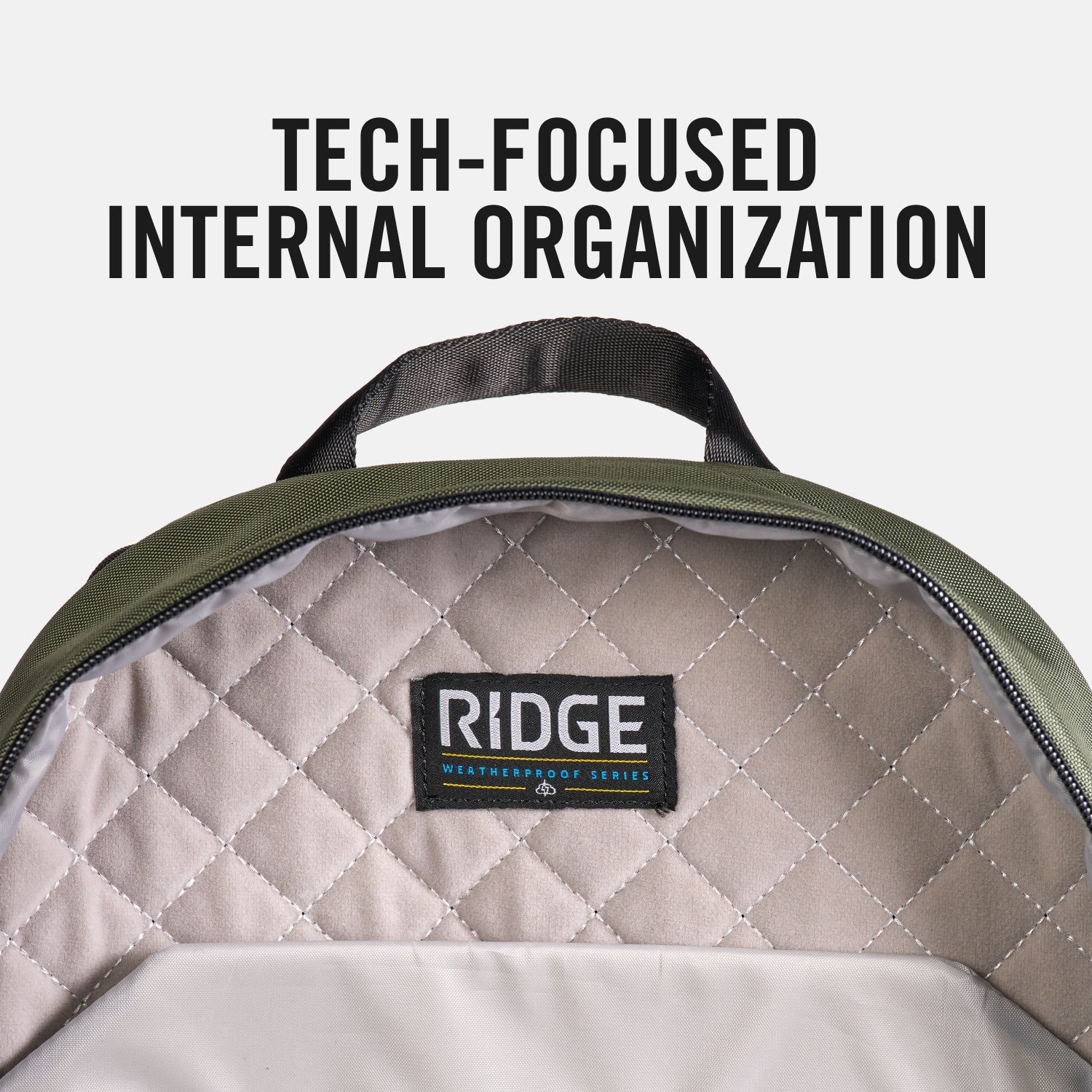 TECH-FOCUSED
INTERNAL ORGANIZATION

RIDGE
WEATHERPROOF SERIES