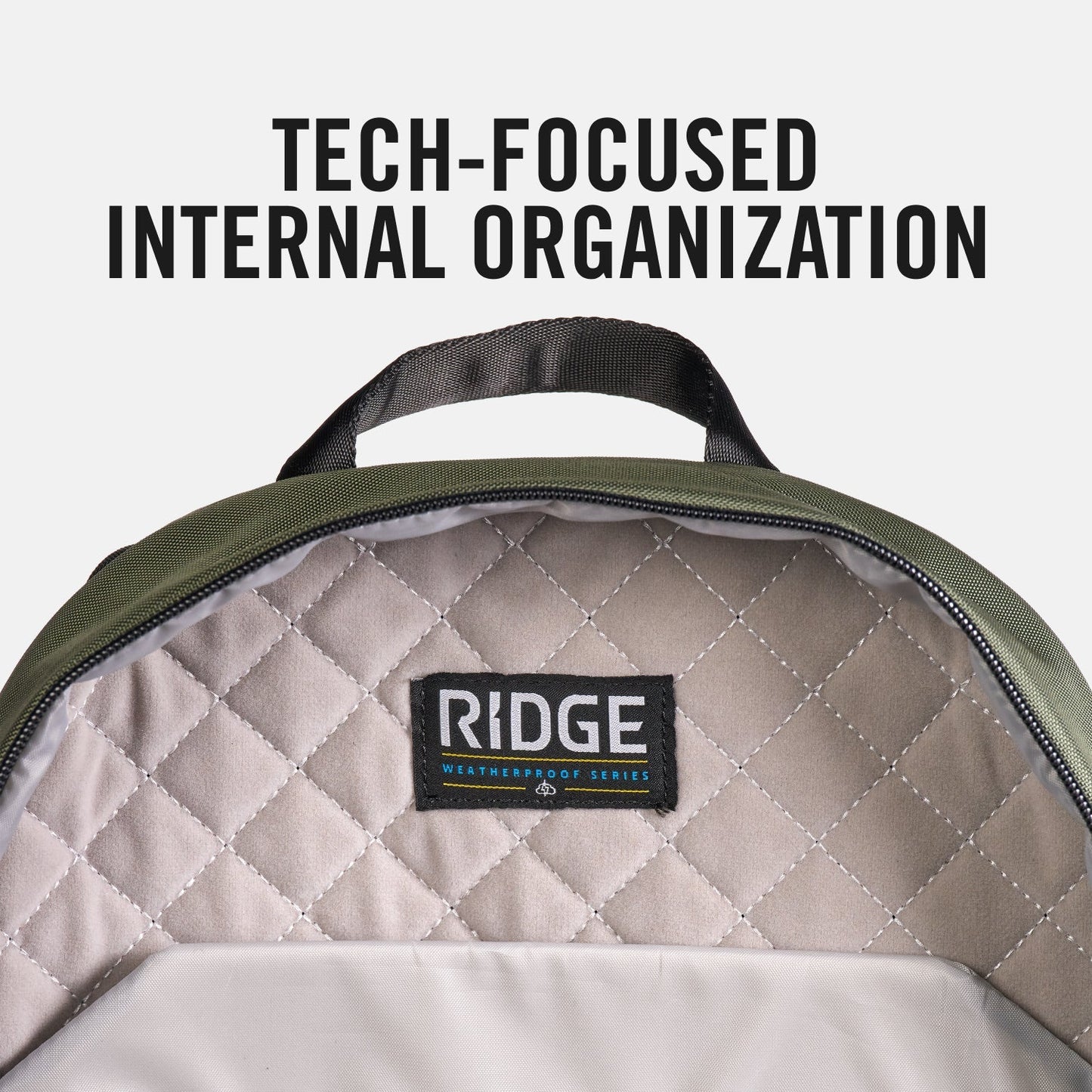 TECH-FOCUSED
INTERNAL ORGANIZATION

RIDGE
WEATHERPROOF SERIES