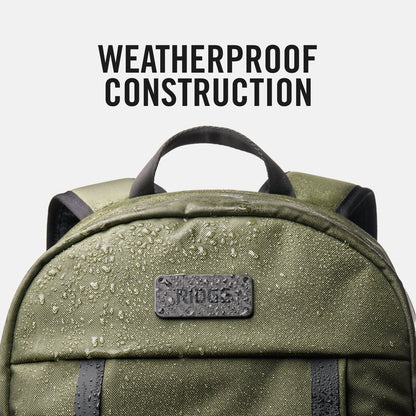 WEATHERPROOF CONSTRUCTION

RIDGE