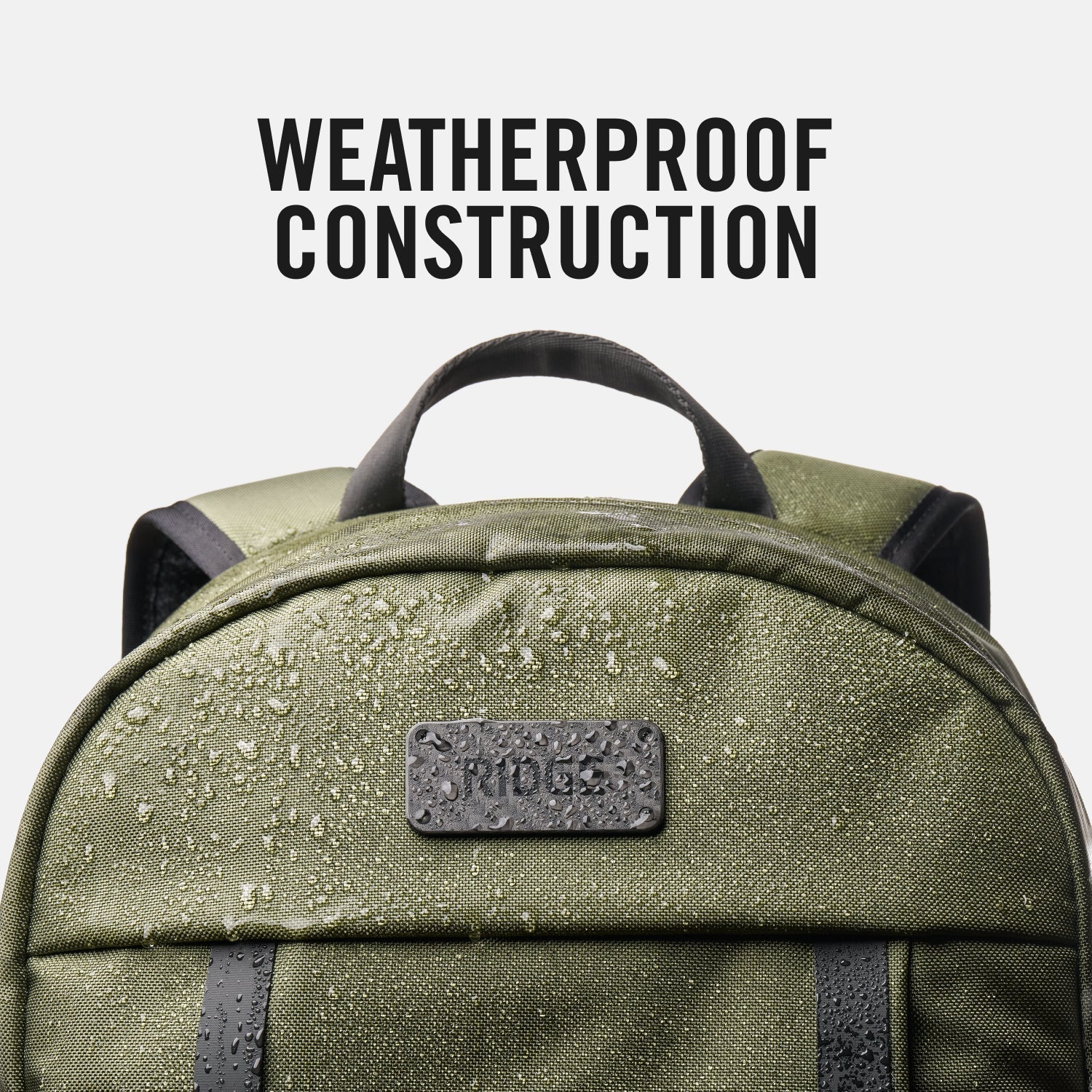 WEATHERPROOF CONSTRUCTION

RIDGE