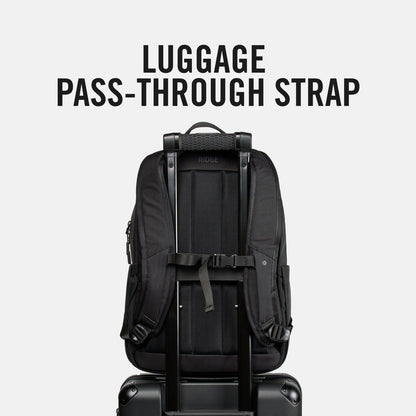 LUGGAGE
PASS-THROUGH STRAP

RIDGE