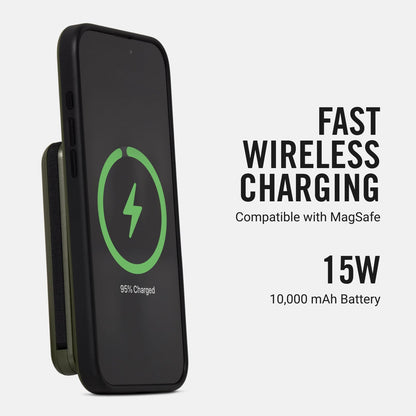 95% Charged

FAST WIRELESS CHARGING

Compatible with MagSafe

15W

10,000 mAh Battery