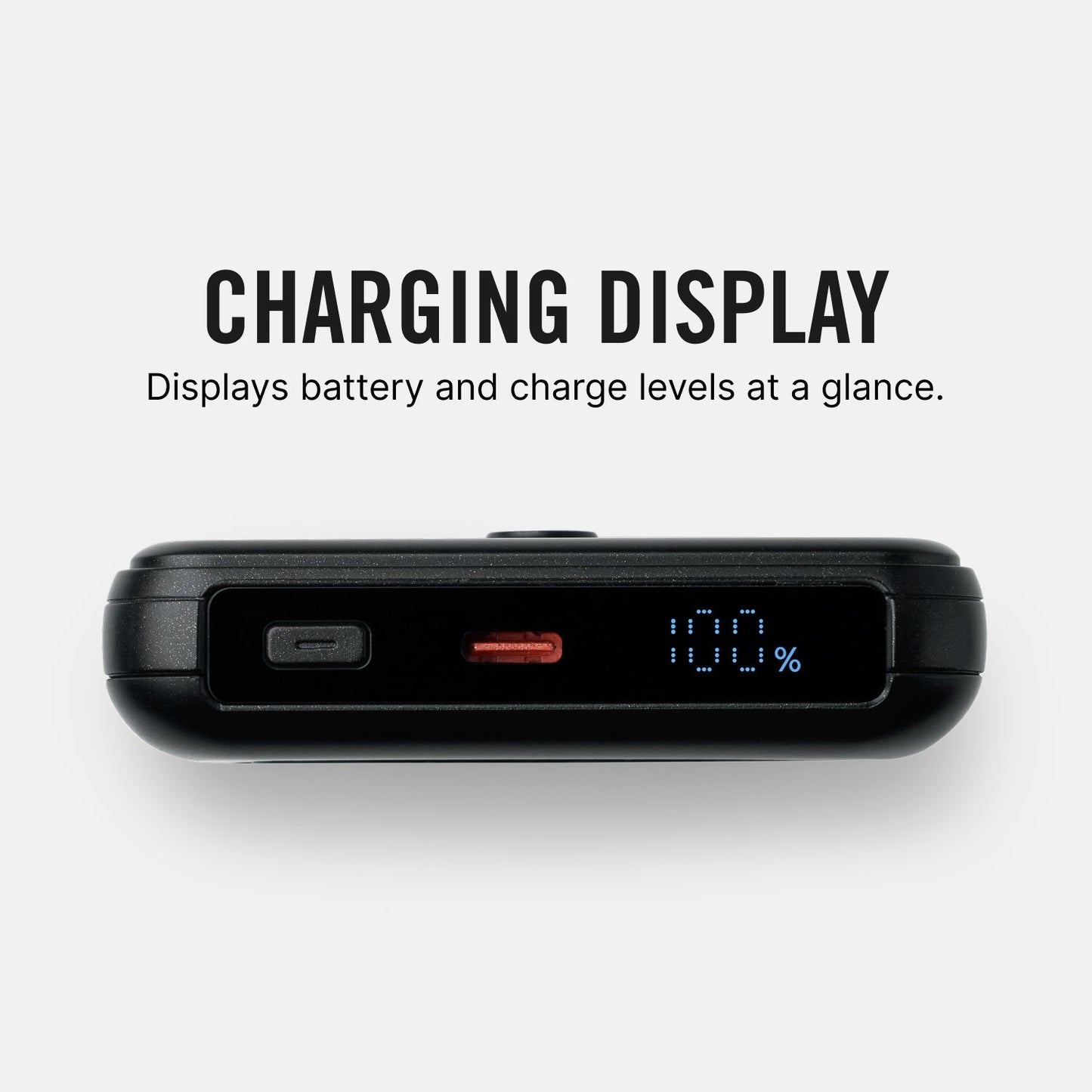 CHARGING DISPLAY

Displays battery and charge levels at a glance.

100%