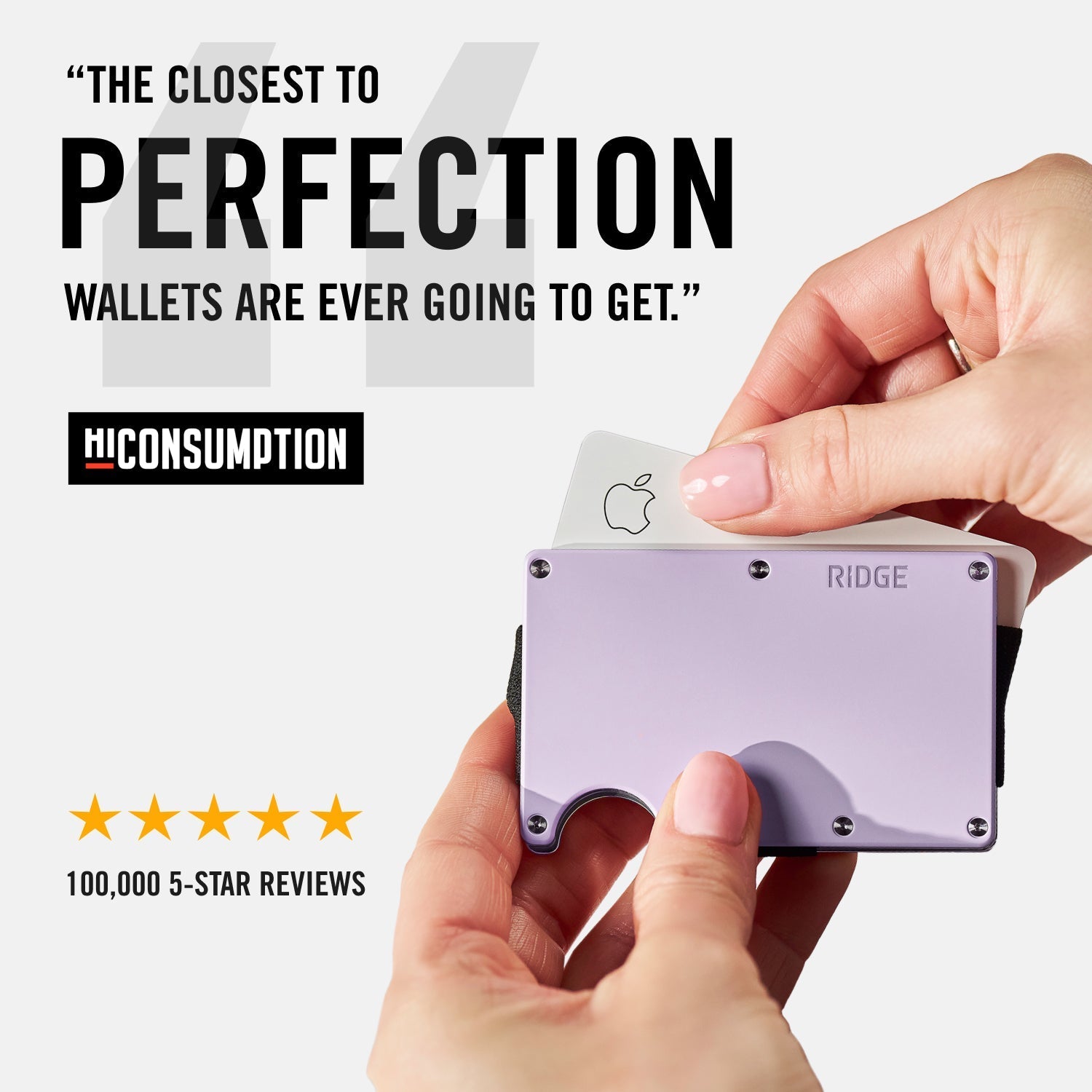 “THE CLOSEST TO
PERFECTION
WALLETS ARE EVER GOING TO GET.”

HICONSUMPTION

RIDGE

★★★★★
100,000 5-STAR REVIEWS