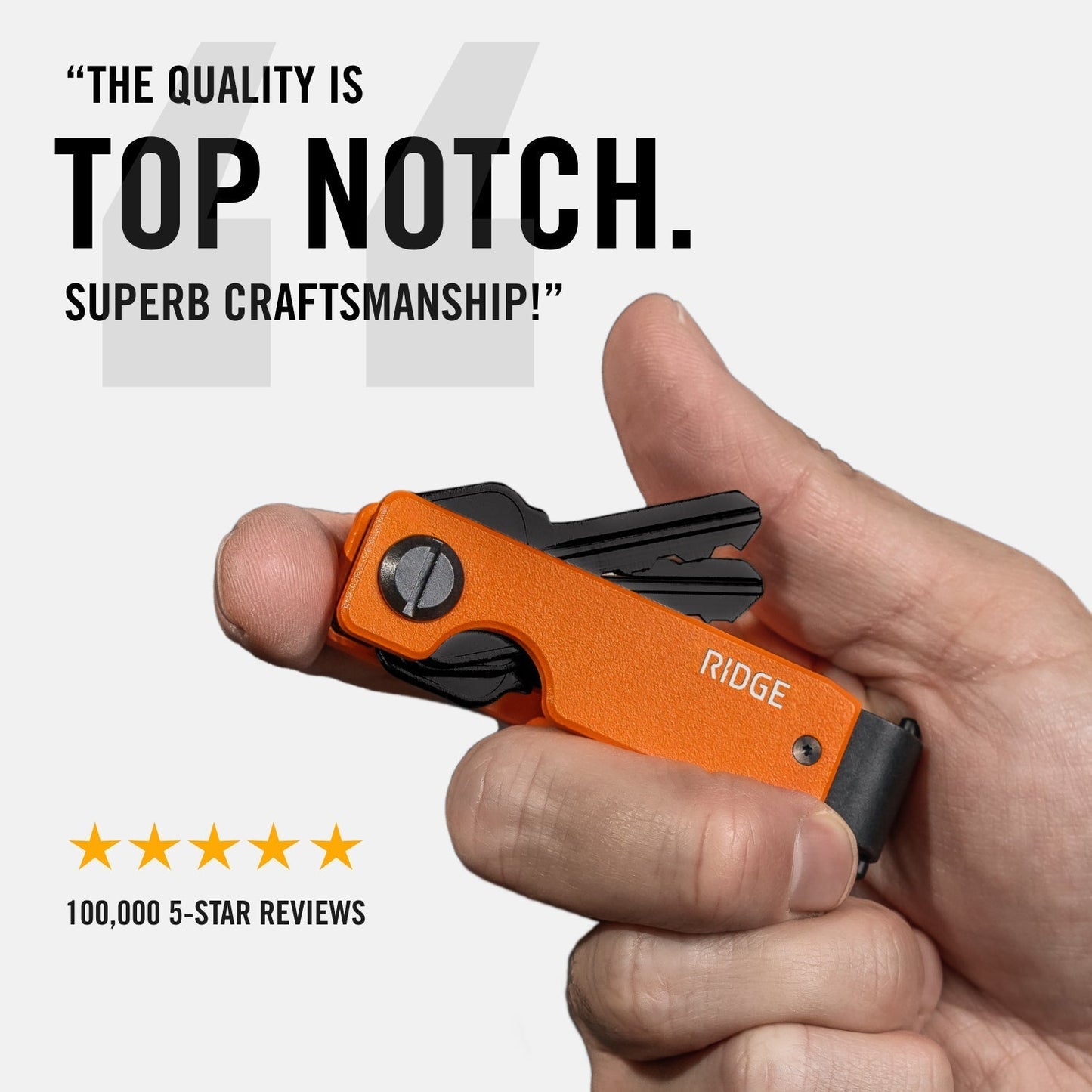 “THE QUALITY IS
TOP NOTCH.
SUPERB CRAFTSMANSHIP!”

RIDGE

★★★★★
100,000 5-STAR REVIEWS