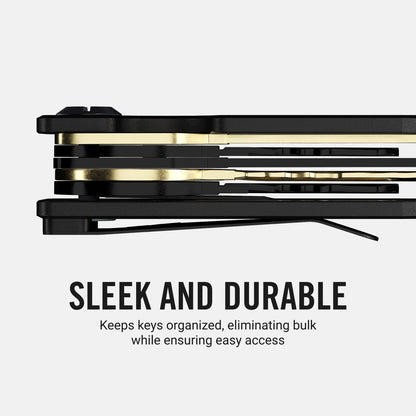 SLEEK AND DURABLE

Keeps keys organized, eliminating bulk while ensuring easy access