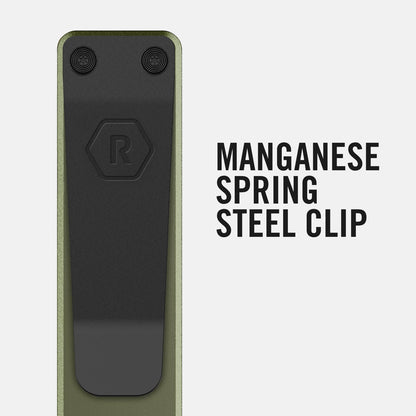 R

MANGANESE SPRING STEEL CLIP