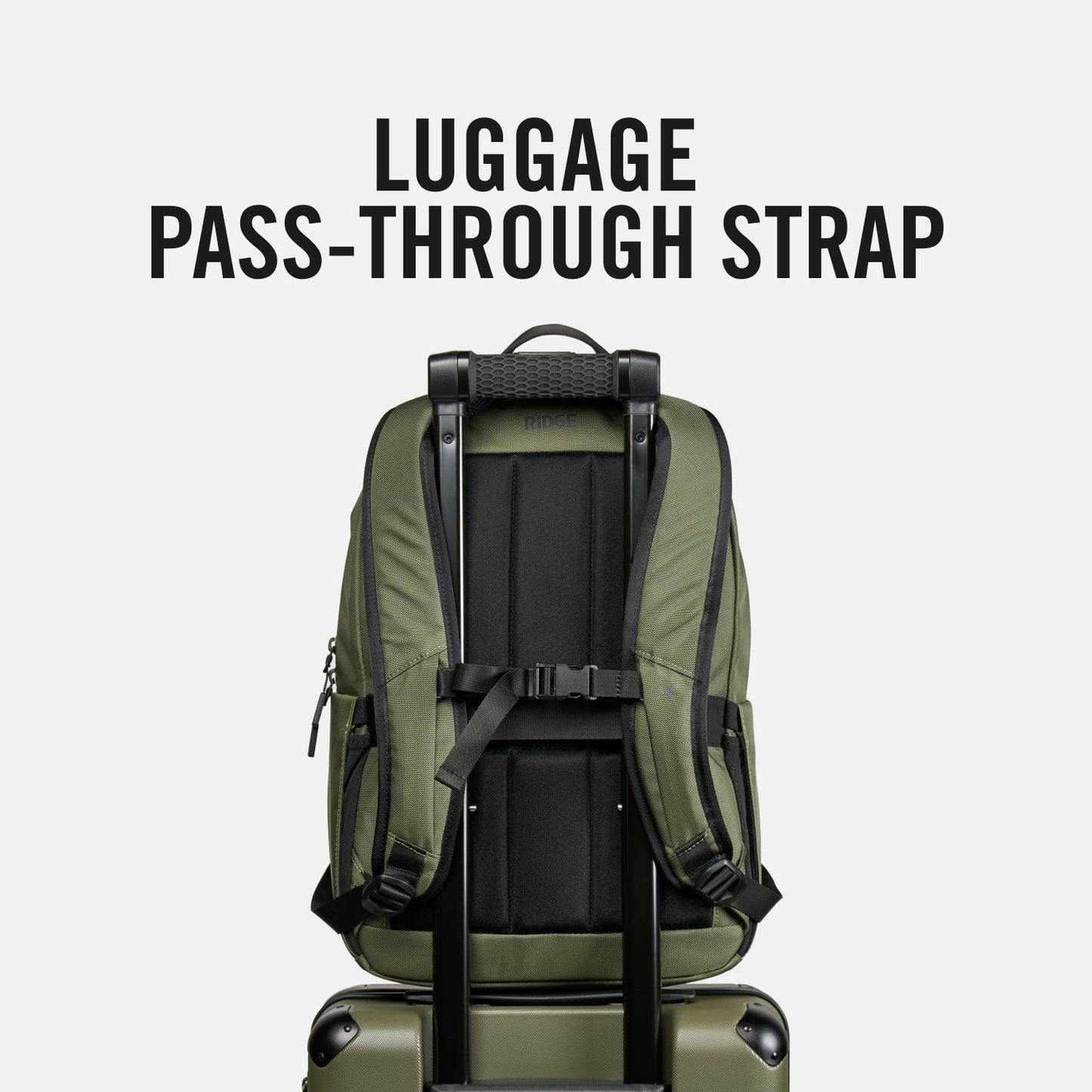 LUGGAGE
PASS-THROUGH STRAP

RIDGE