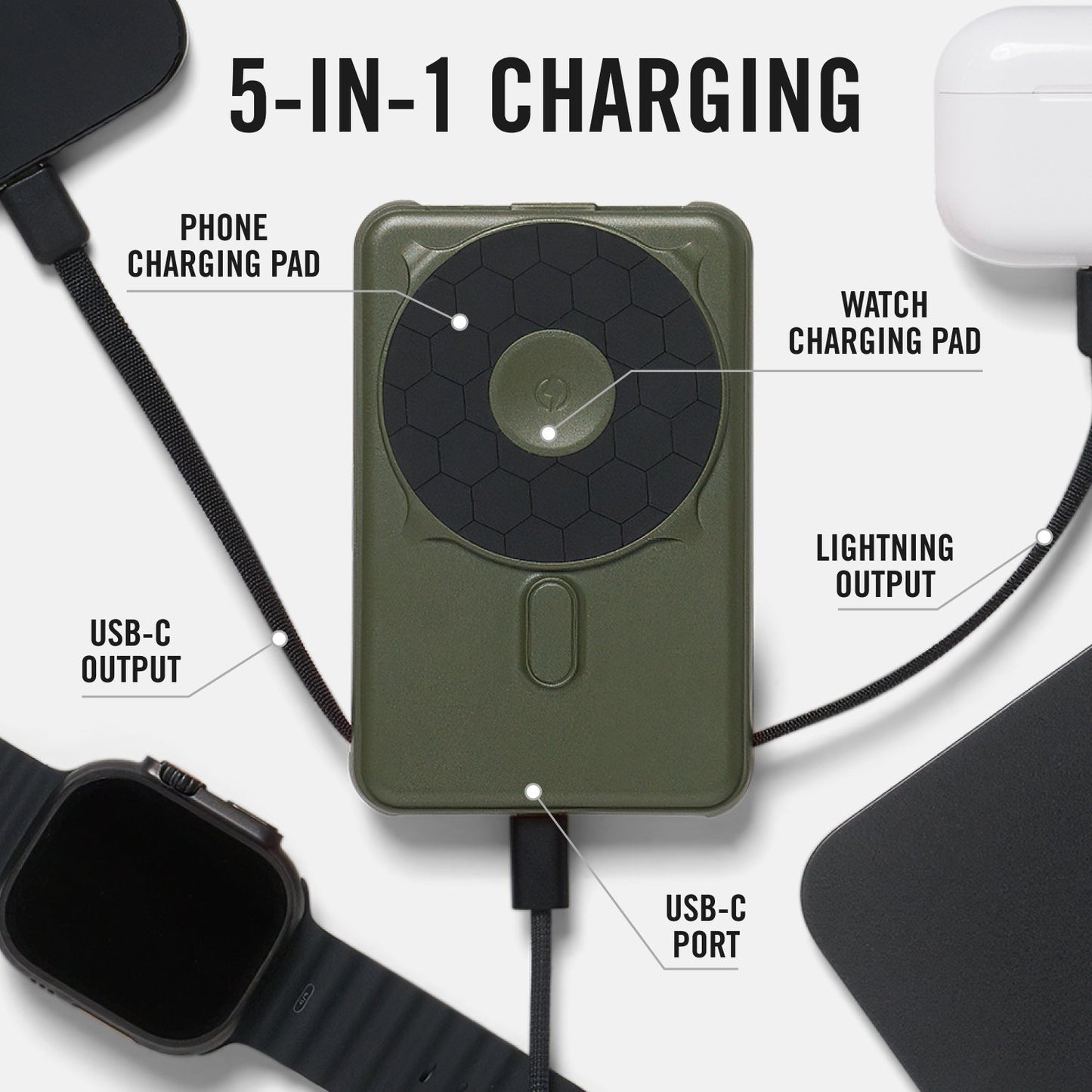 5-IN-1 CHARGING

PHONE CHARGING PAD

WATCH CHARGING PAD

LIGHTNING OUTPUT

USB-C OUTPUT

USB-C PORT